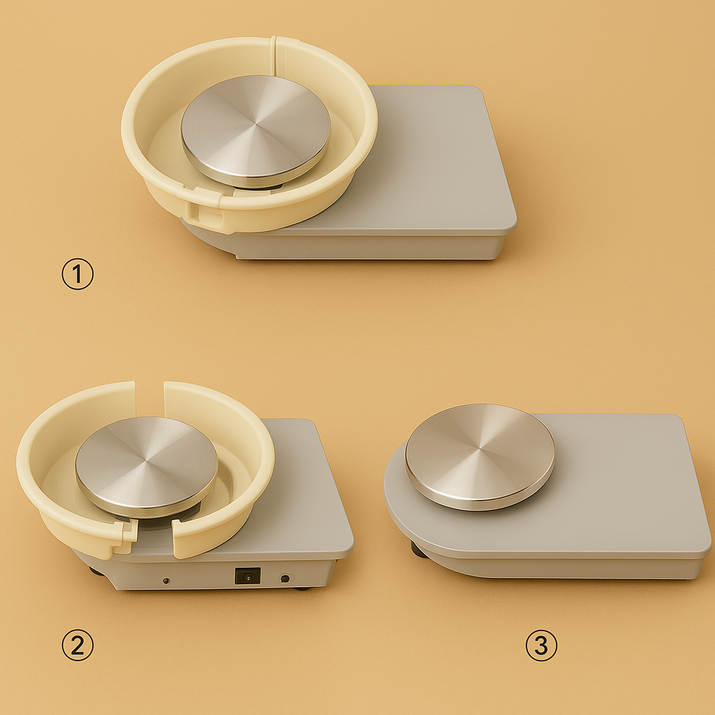 ①

②

③