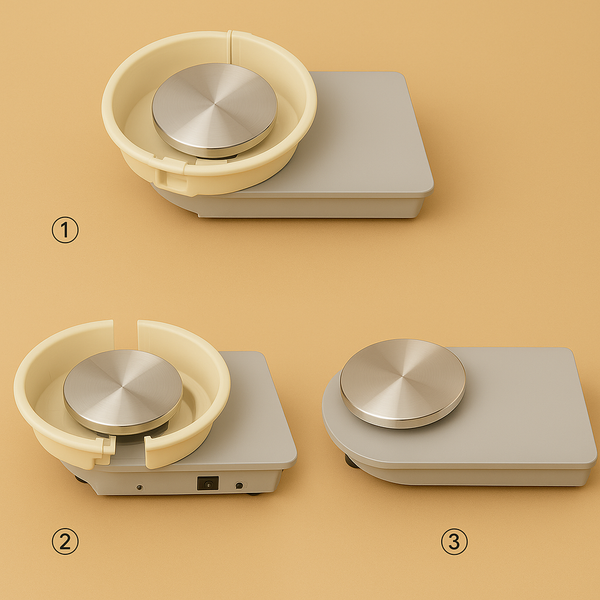 ①

②

③